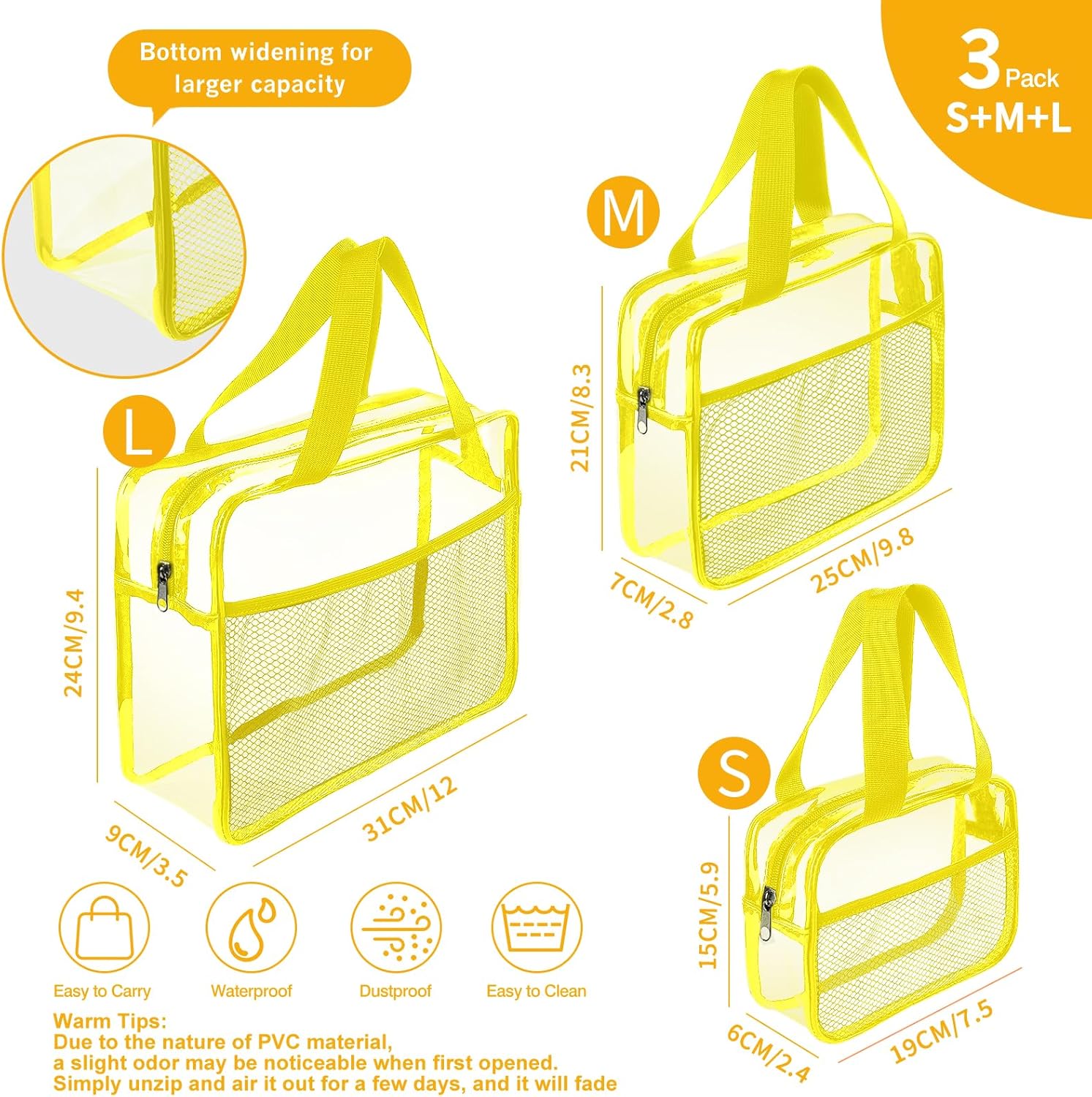 Bottom widening for larger capacity

3 Pack
S+M+L

M

21CM/8.3

7CM/2.8

25CM/9.8

L

24CM/9.4

9CM/3.5

31CM/12

S

15CM/5.9

6CM/2.4

19CM/7.5

Easy to Carry

Waterproof

Dustproof

Easy to Clean

Warm Tips:
Due to the nature of PVC material,
a slight odor may be noticeable when first opened.
Simply unzip and air it out for a few days, and it will fade