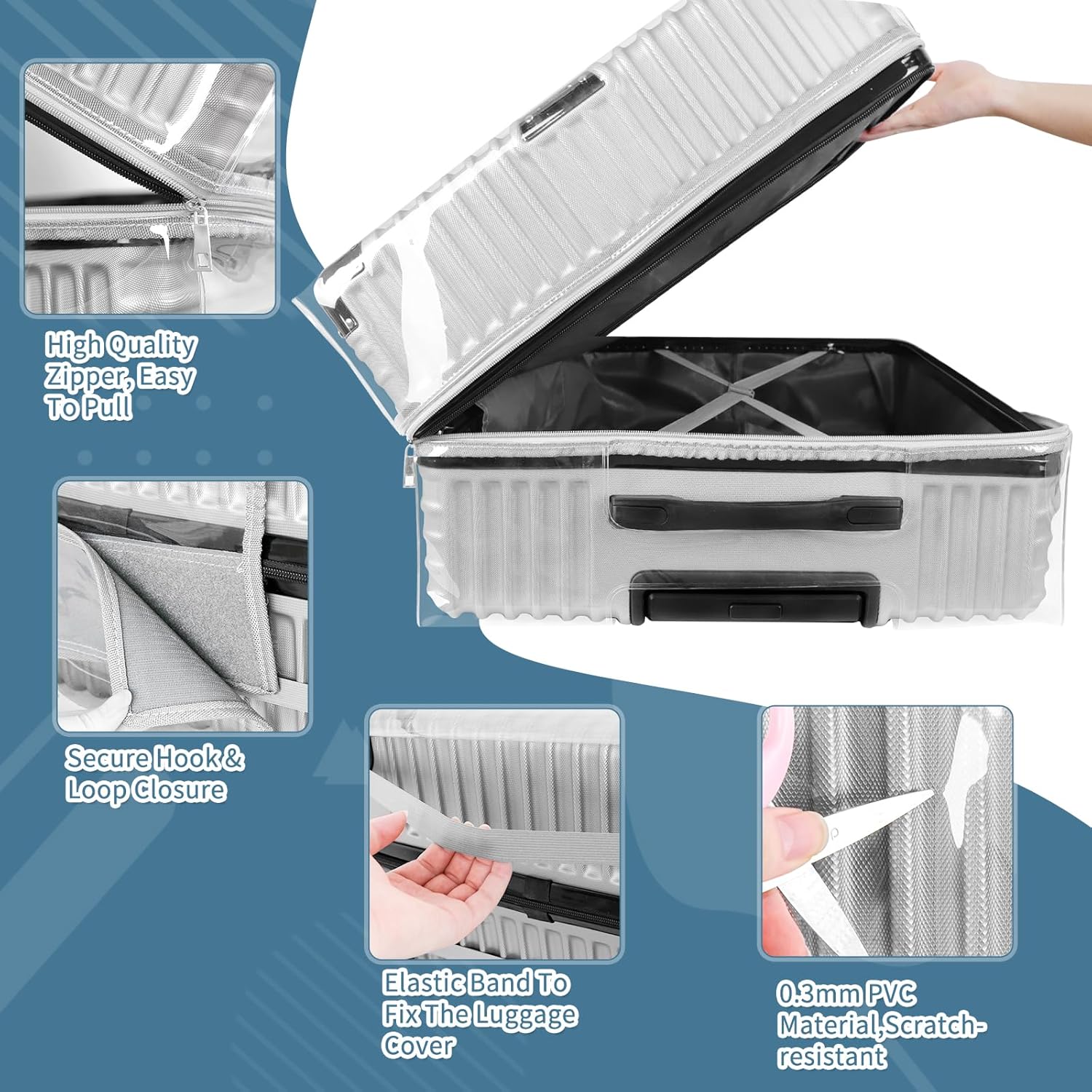 High Quality Zipper, Easy To Pull

Secure Hook & Loop Closure

Elastic Band To Fix The Luggage Cover

0.3mm PVC Material,Scratch-resistant