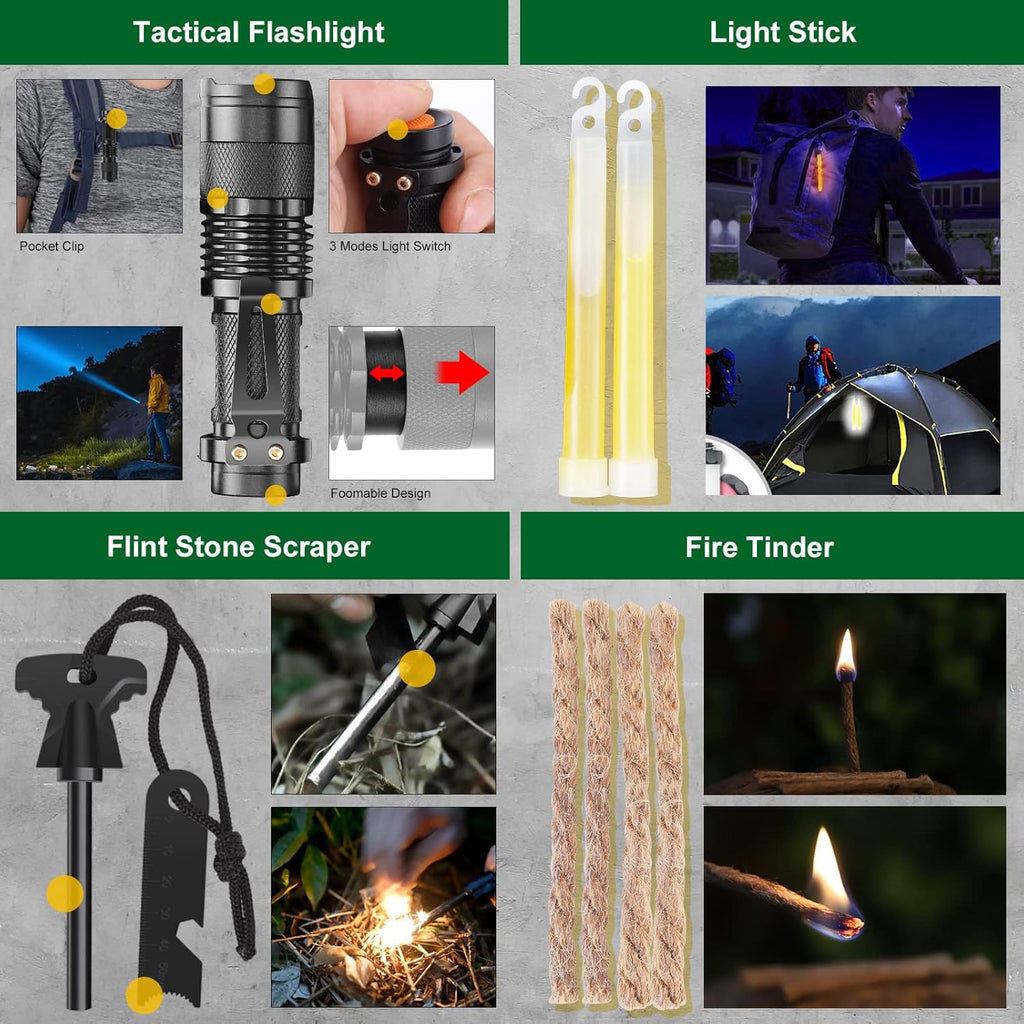 Tactical Flashlight

Pocket Clip

3 Modes Light Switch

Foomable Design

Light Stick

Flint Stone Scraper

Fire Tinder