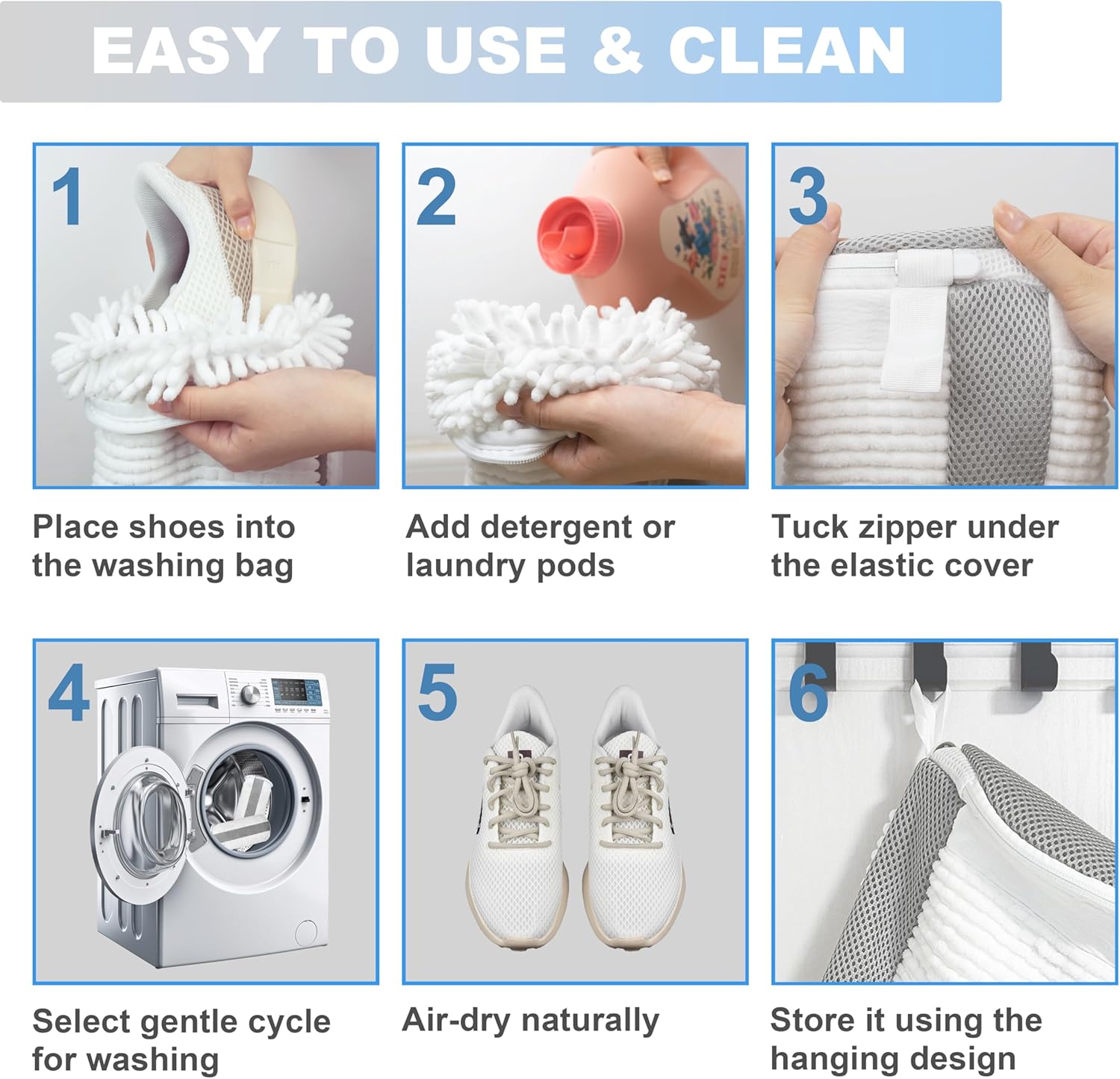 EASY TO USE & CLEAN

1

Place shoes into the washing bag

2

Add detergent or laundry pods

3

Tuck zipper under the elastic cover

4

Select gentle cycle for washing

5

Air-dry naturally

6

Store it using the hanging design