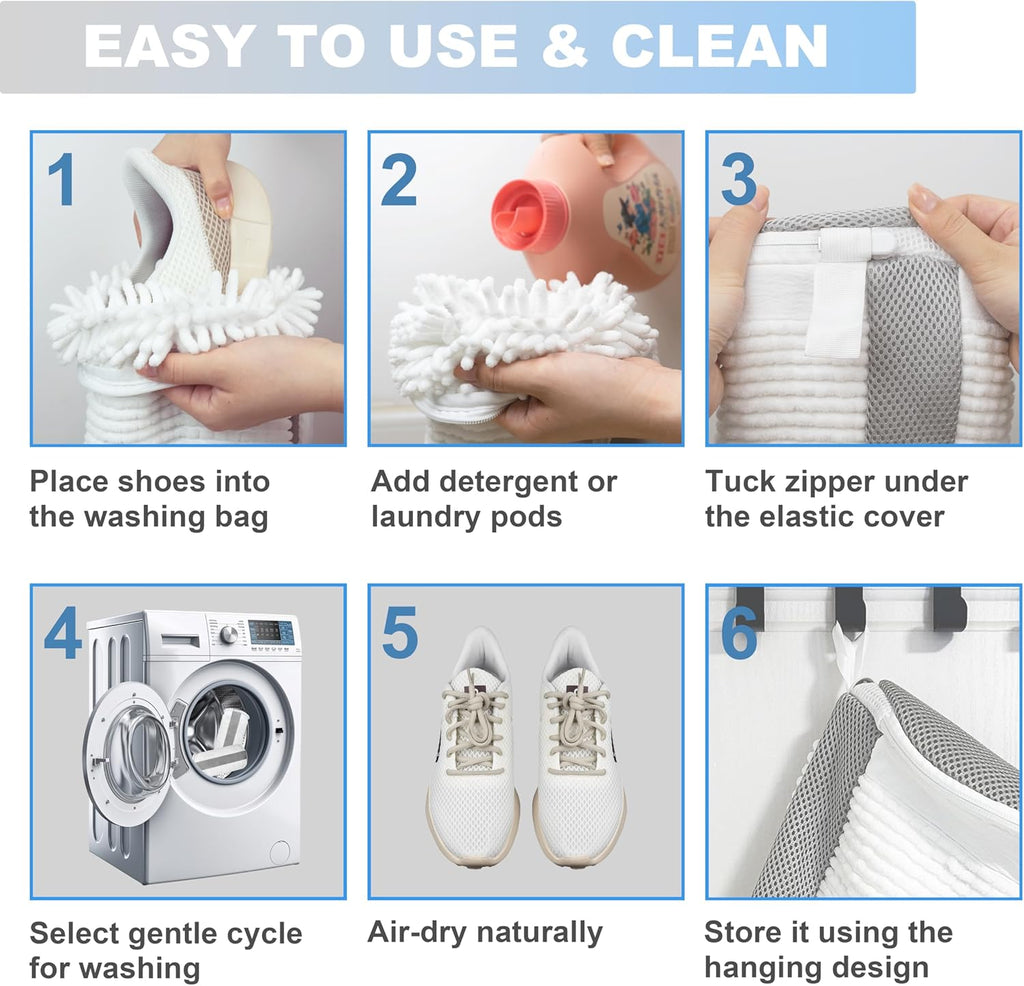 EASY TO USE & CLEAN

1

Place shoes into the washing bag

2

Add detergent or laundry pods

3

Tuck zipper under the elastic cover

4

Select gentle cycle for washing

5

Air-dry naturally

6

Store it using the hanging design