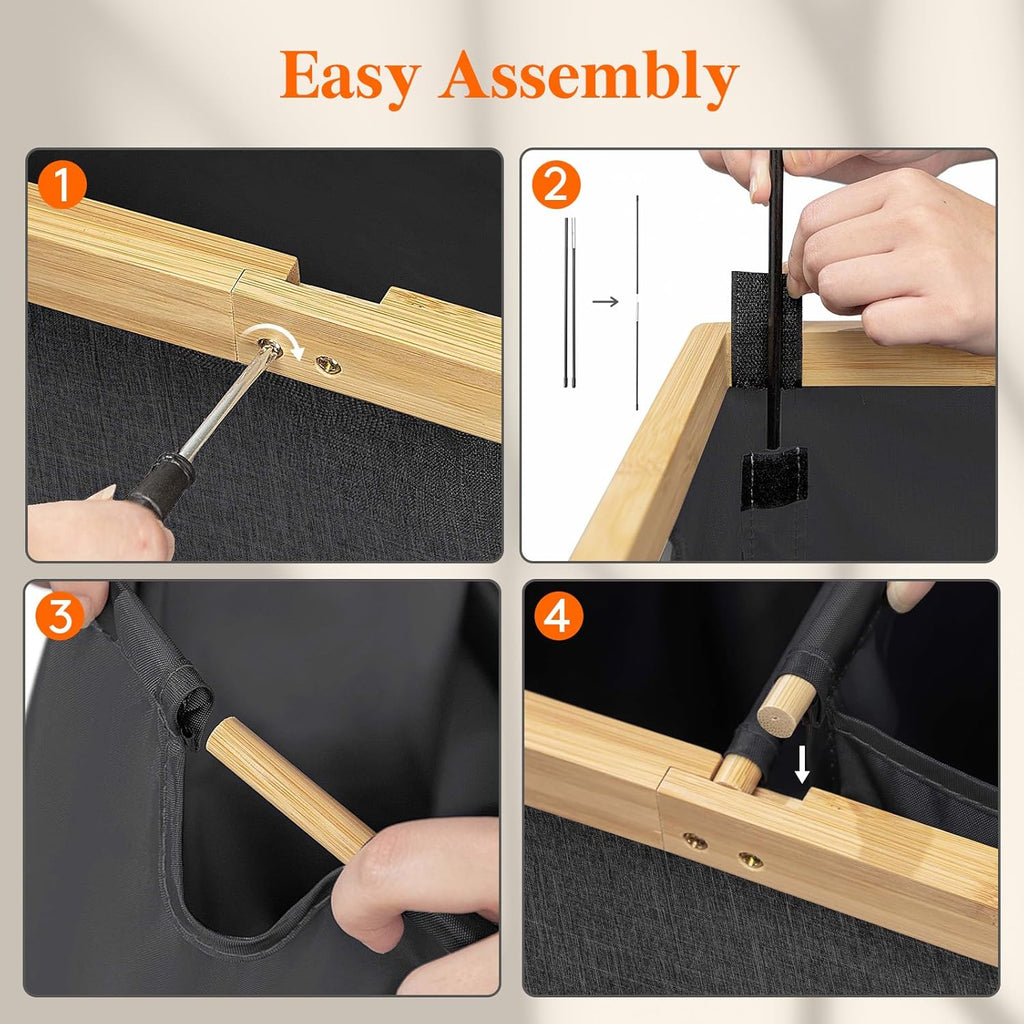 Easy Assembly

1

2

3

4