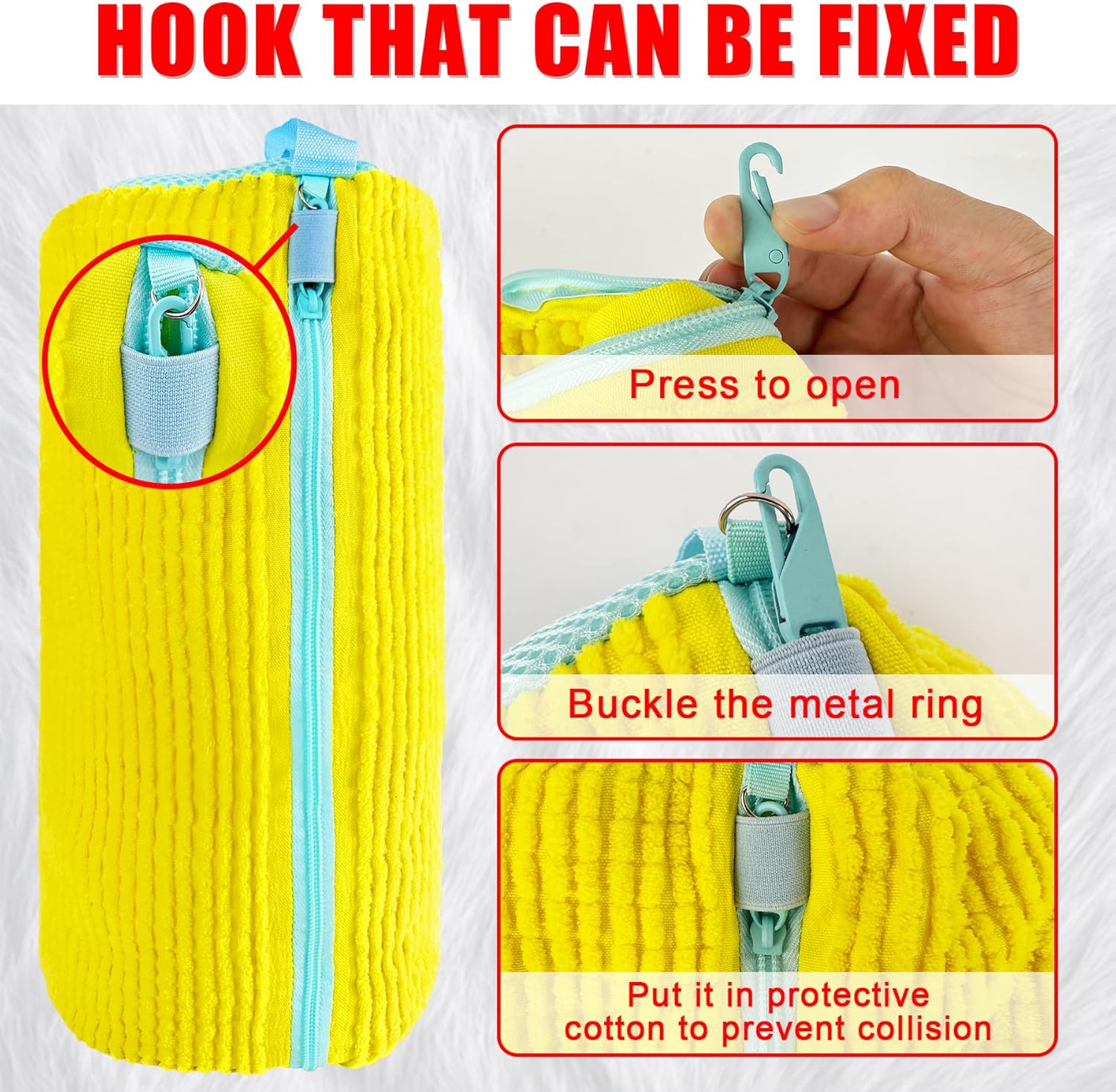 HOOK THAT CAN BE FIXED

Press to open

Buckle the metal ring

Put it in protective cotton to prevent collision