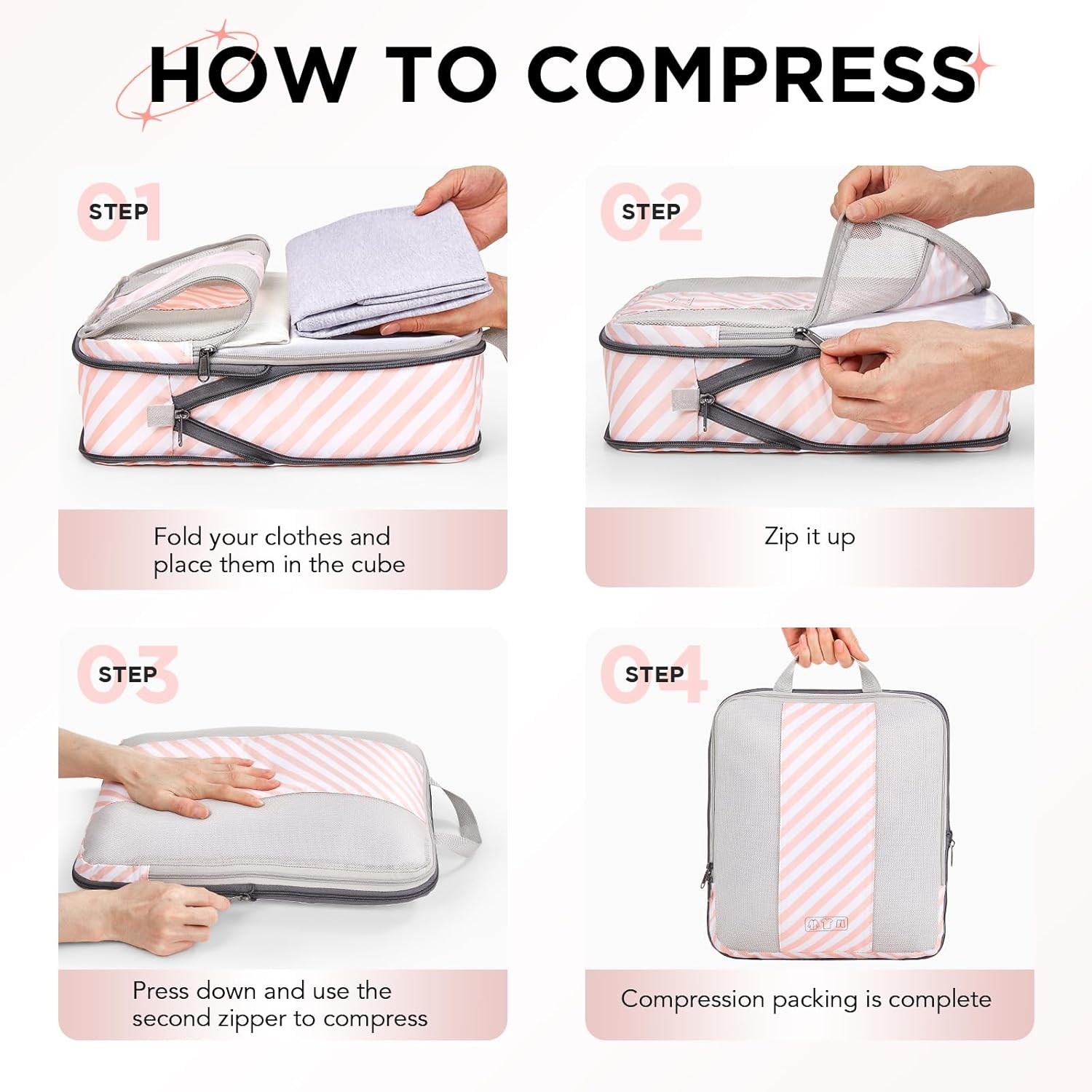 HOW TO COMPRESS

01 STEP

Fold your clothes and place them in the cube

02 STEP

Zip it up

03 STEP

Press down and use the second zipper to compress

04 STEP

Compression packing is complete