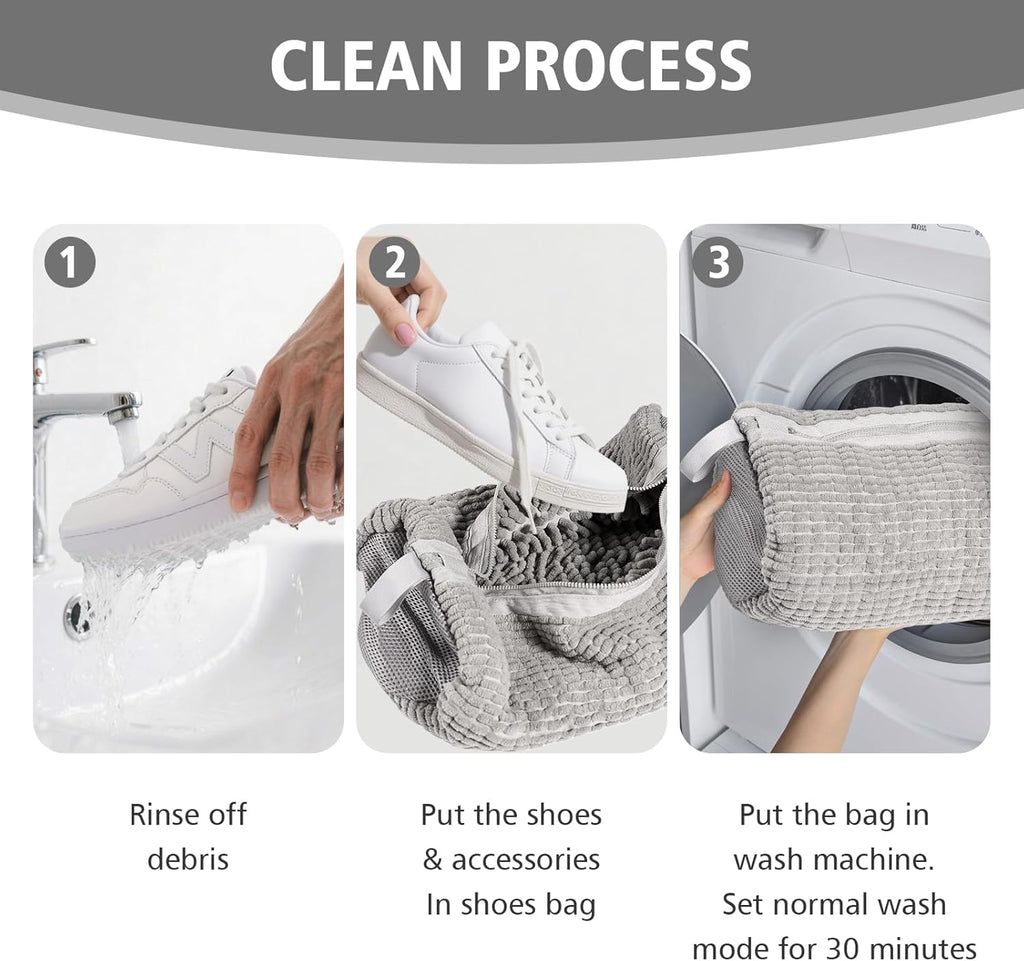 CLEAN PROCESS

1

2

3

Rinse off debris

Put the shoes & accessories In shoes bag

Put the bag in wash machine. Set normal wash mode for 30 minutes