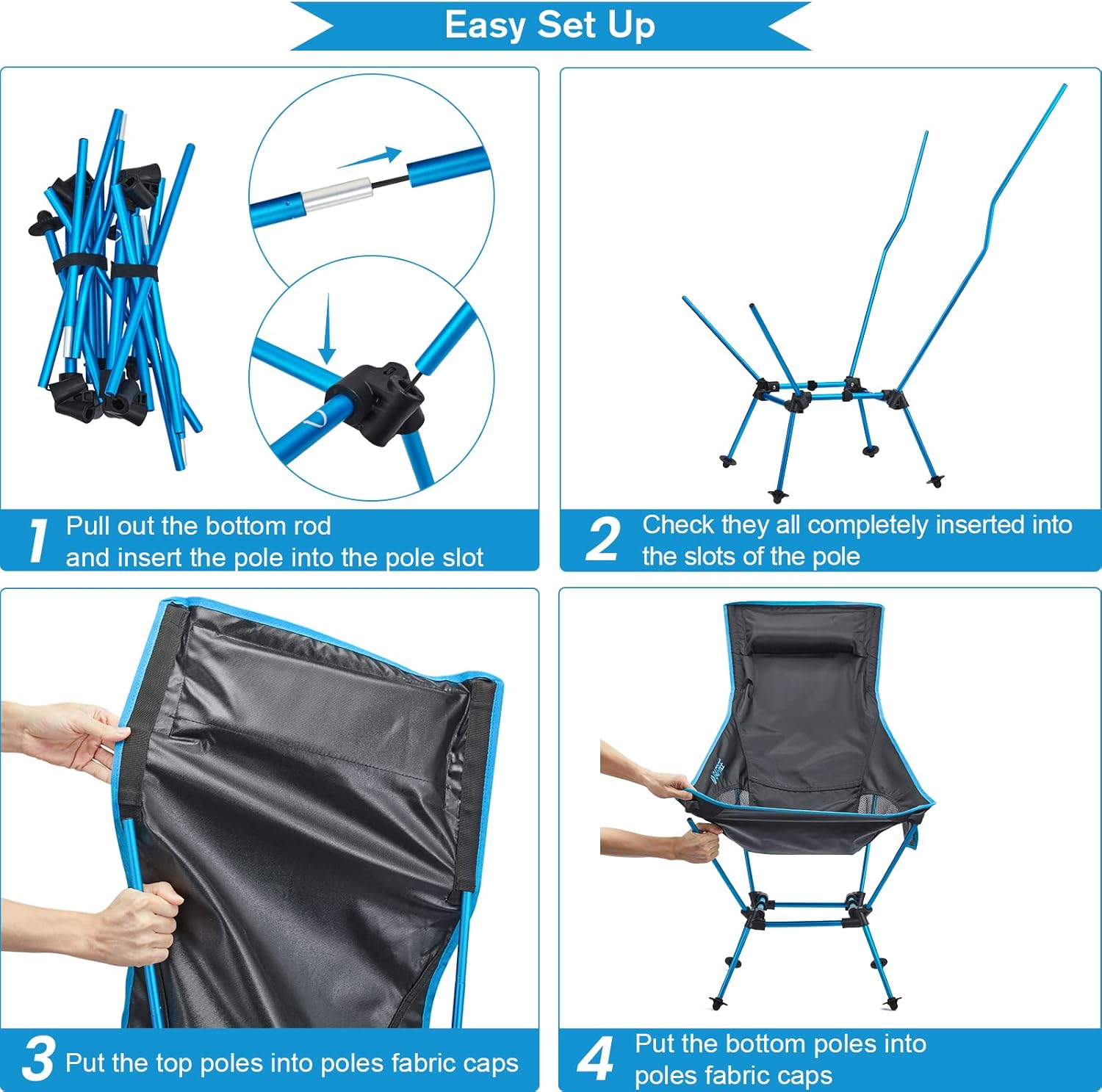 Easy Set Up

1 Pull out the bottom rod and insert the pole into the pole slot

2 Check they all completely inserted into the slots of the pole

3 Put the top poles into poles fabric caps

4 Put the bottom poles into poles fabric caps