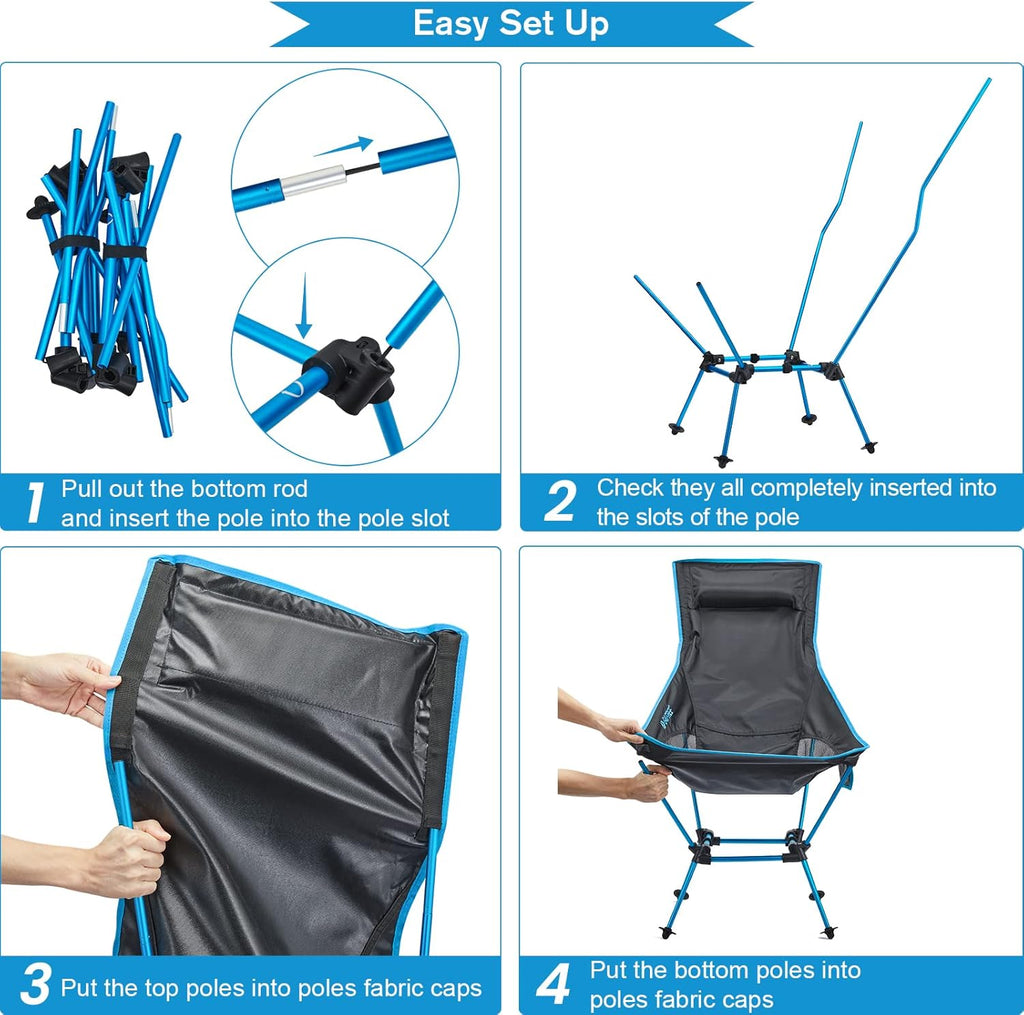 Easy Set Up

1 Pull out the bottom rod and insert the pole into the pole slot

2 Check they all completely inserted into the slots of the pole

3 Put the top poles into poles fabric caps

4 Put the bottom poles into poles fabric caps