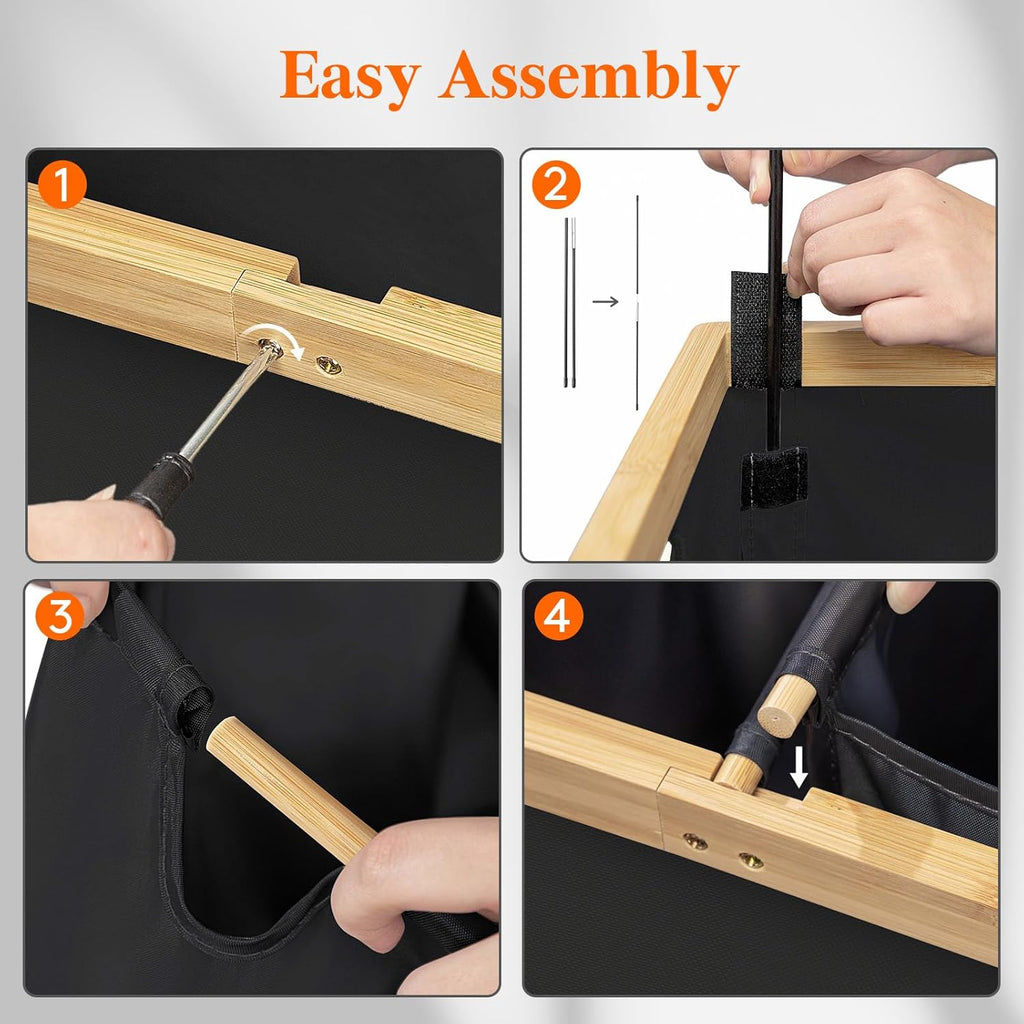 Easy Assembly

1

2

3

4