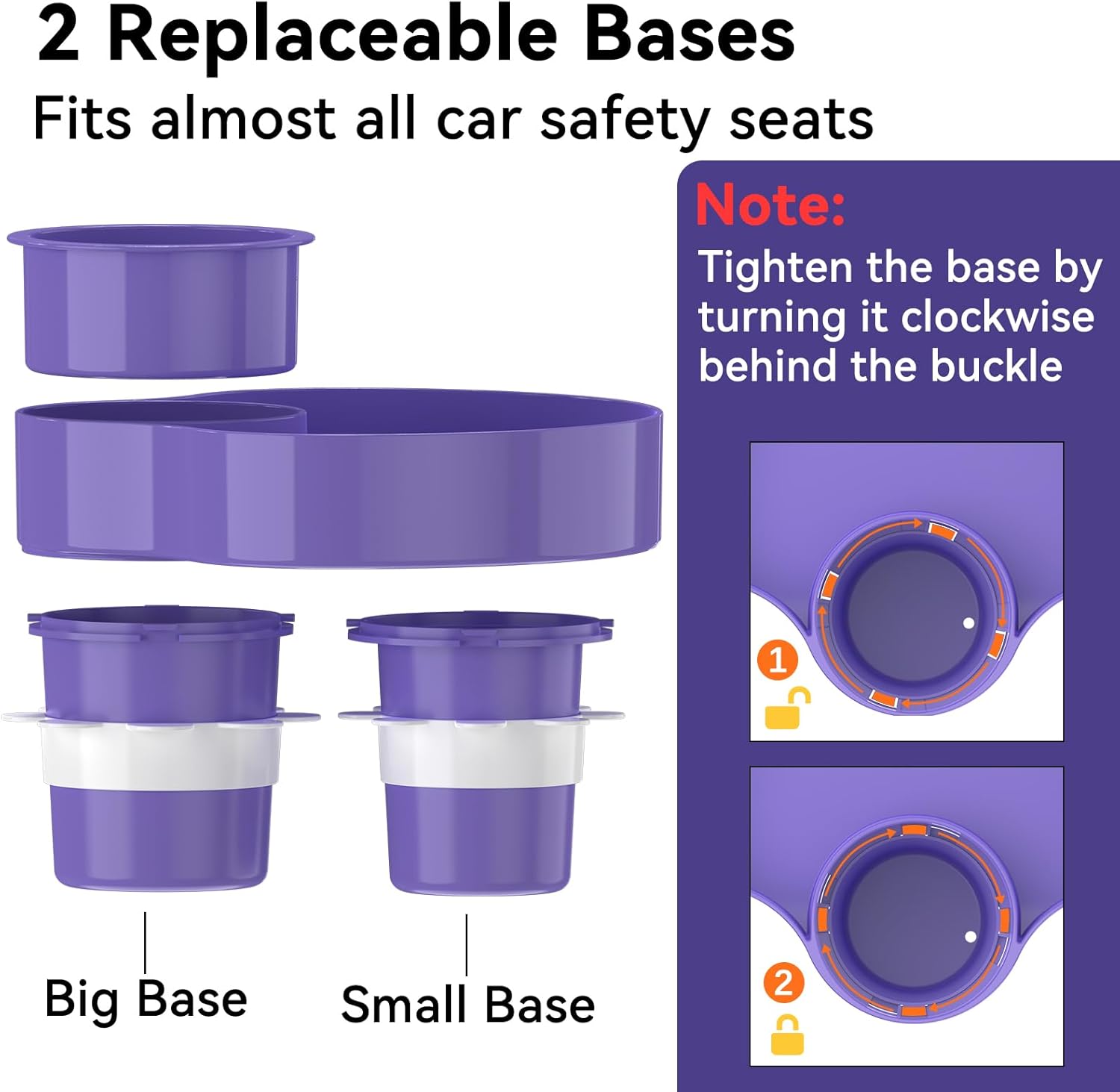 2 Replaceable Bases
Fits almost all car safety seats

Note:
Tighten the base by turning it clockwise behind the buckle

1

2

Big Base

Small Base