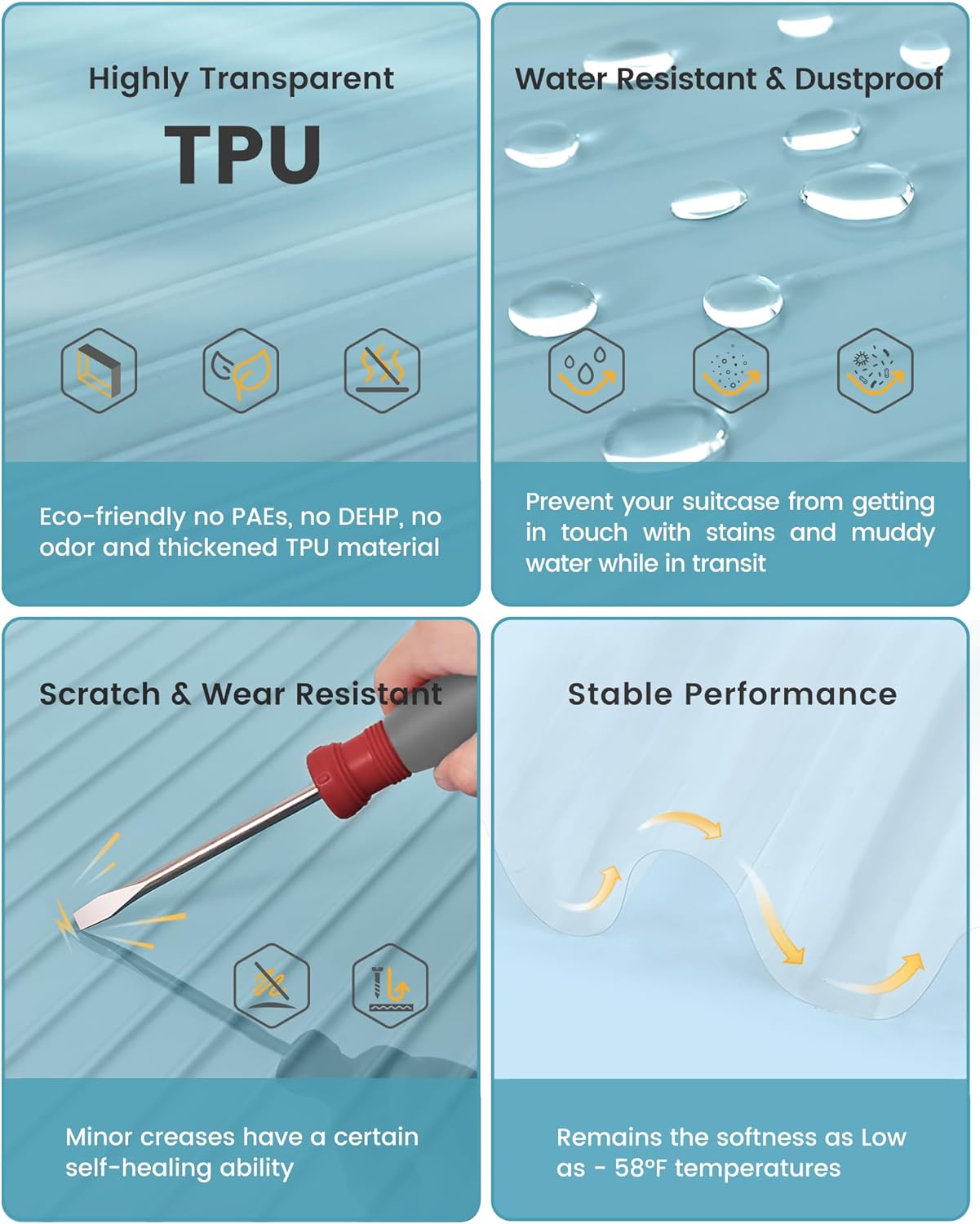 Highly Transparent
TPU

Eco-friendly no PAEs, no DEHP, no odor and thickened TPU material

Water Resistant & Dustproof

Prevent your suitcase from getting in touch with stains and muddy water while in transit

Scratch & Wear Resistant

Minor creases have a certain self-healing ability

Stable Performance

Remains the softness as Low as - 58°F temperatures