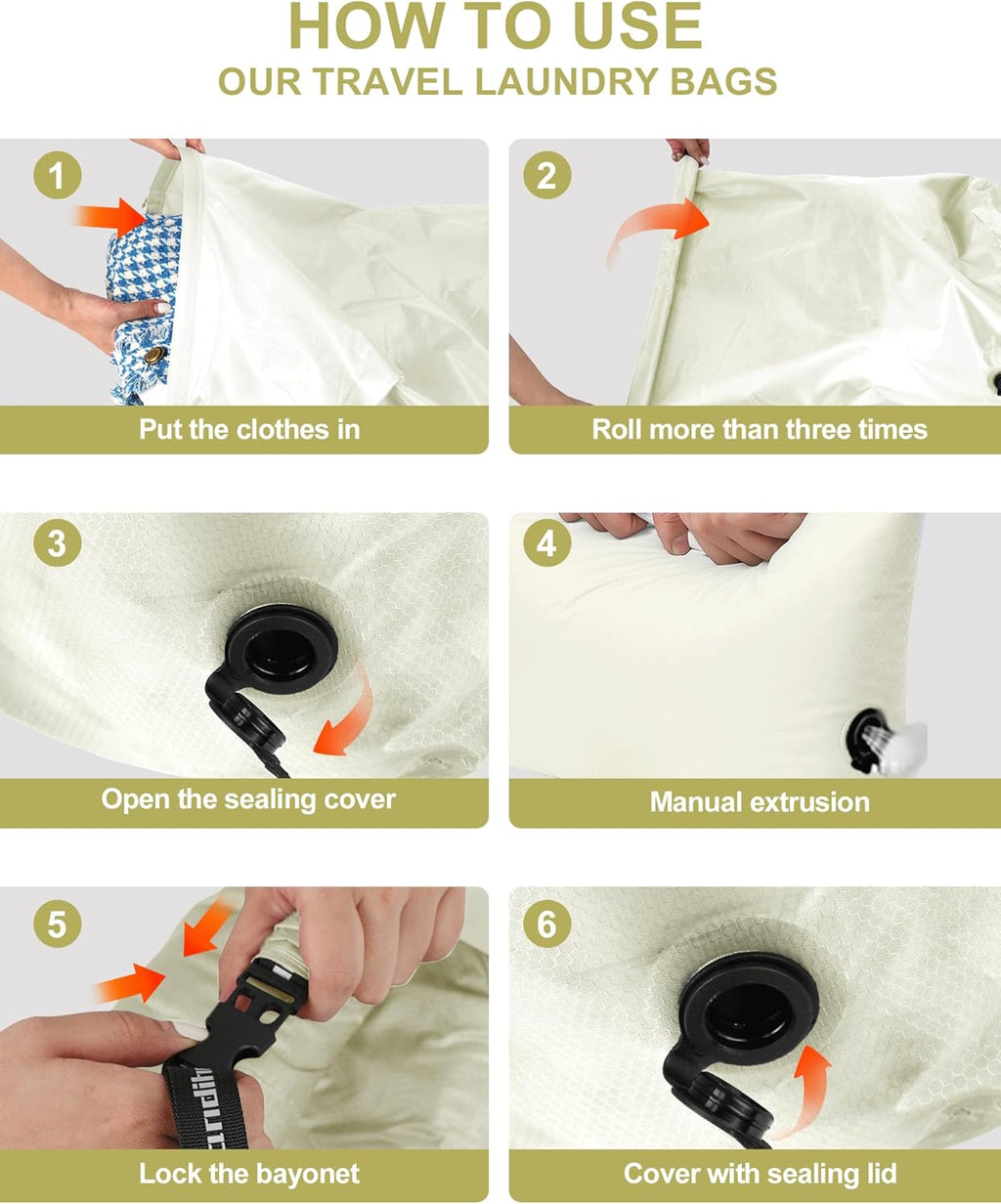 HOW TO USE
OUR TRAVEL LAUNDRY BAGS

1
Put the clothes in

2
Roll more than three times

3
Open the sealing cover

4
Manual extrusion

5
Lock the bayonet

6
Cover with sealing lid