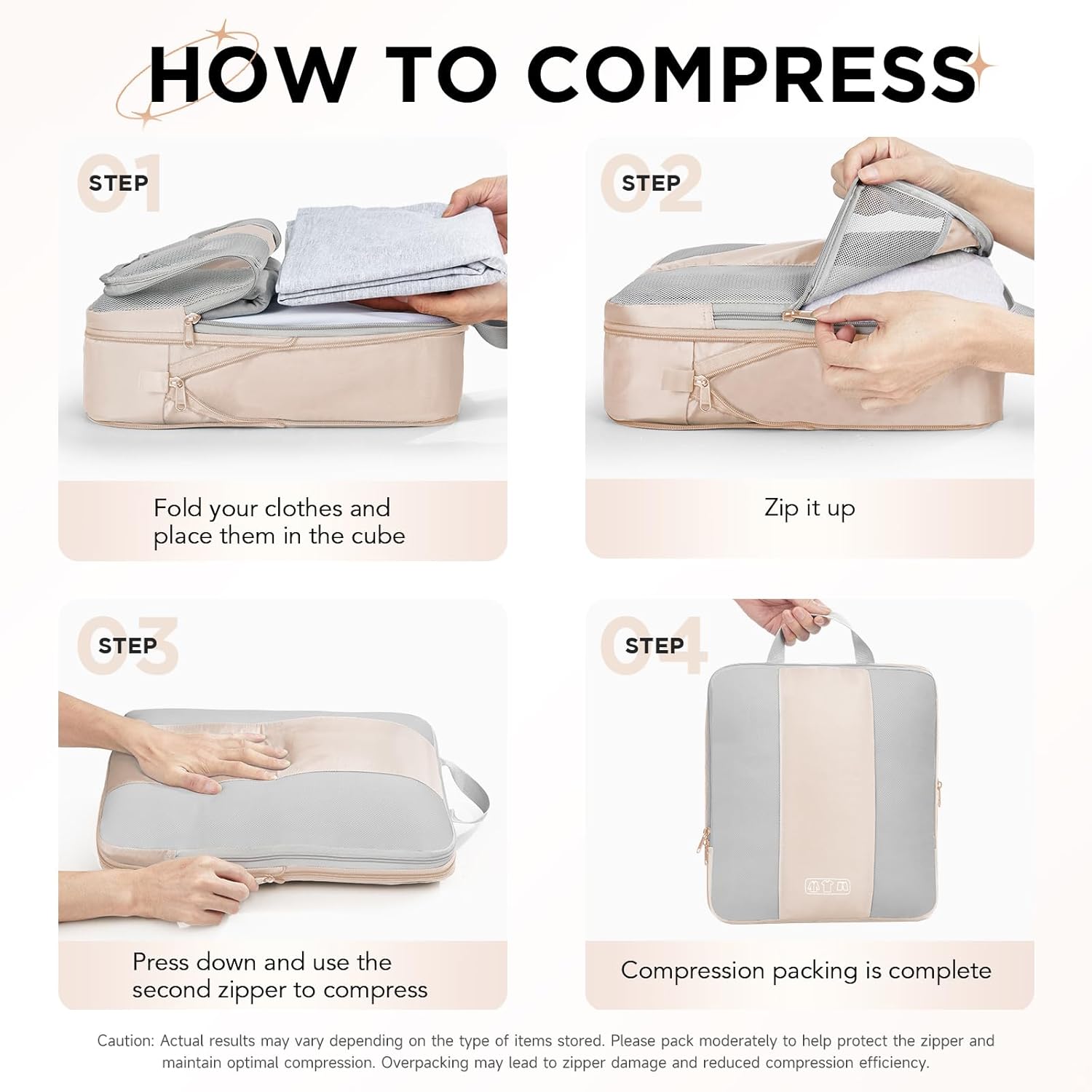 HOW TO COMPRESS

01 STEP

Fold your clothes and place them in the cube

02 STEP

Zip it up

03 STEP

Press down and use the second zipper to compress

04 STEP

Compression packing is complete

Caution: Actual results may vary depending on the type of items stored. Please pack moderately to help protect the zipper and maintain optimal compression. Overpacking may lead to zipper damage and reduced compression efficiency.