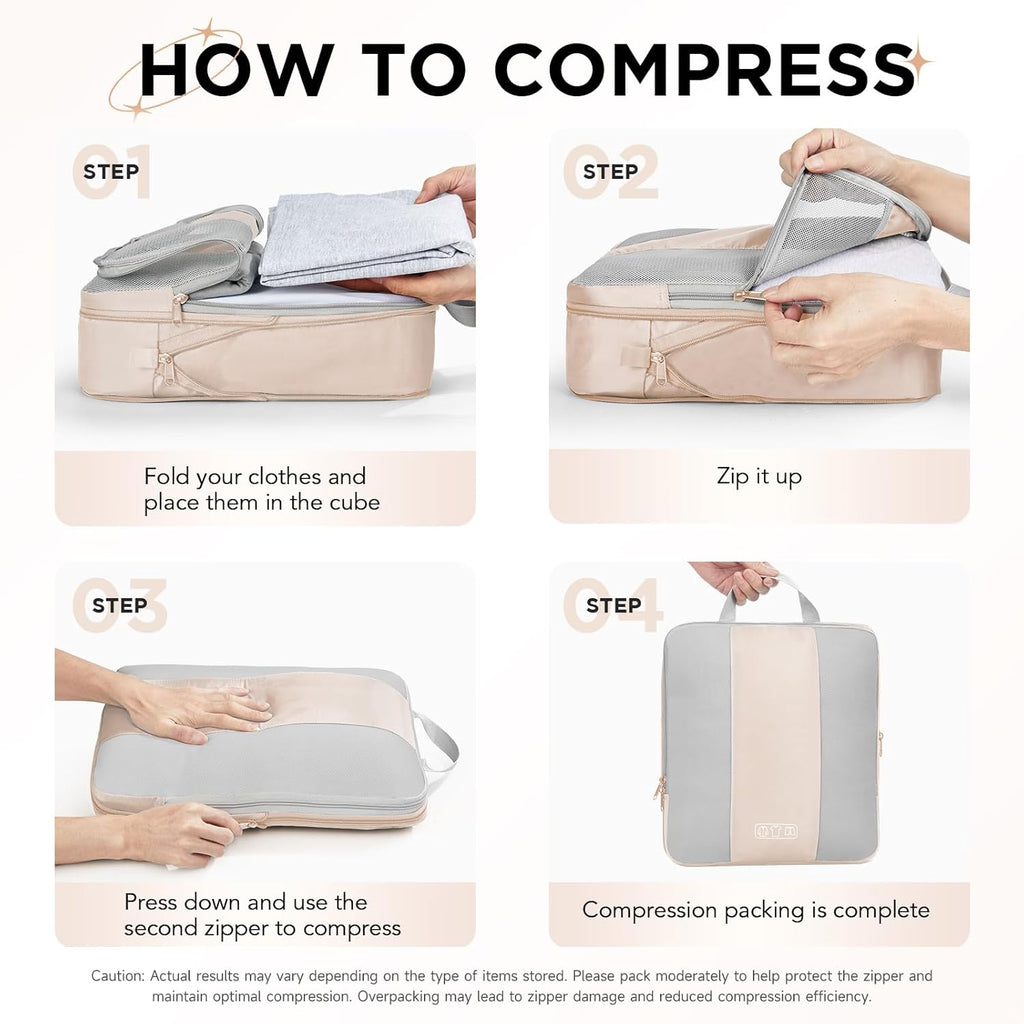 HOW TO COMPRESS

01 STEP

Fold your clothes and place them in the cube

02 STEP

Zip it up

03 STEP

Press down and use the second zipper to compress

04 STEP

Compression packing is complete

Caution: Actual results may vary depending on the type of items stored. Please pack moderately to help protect the zipper and maintain optimal compression. Overpacking may lead to zipper damage and reduced compression efficiency.