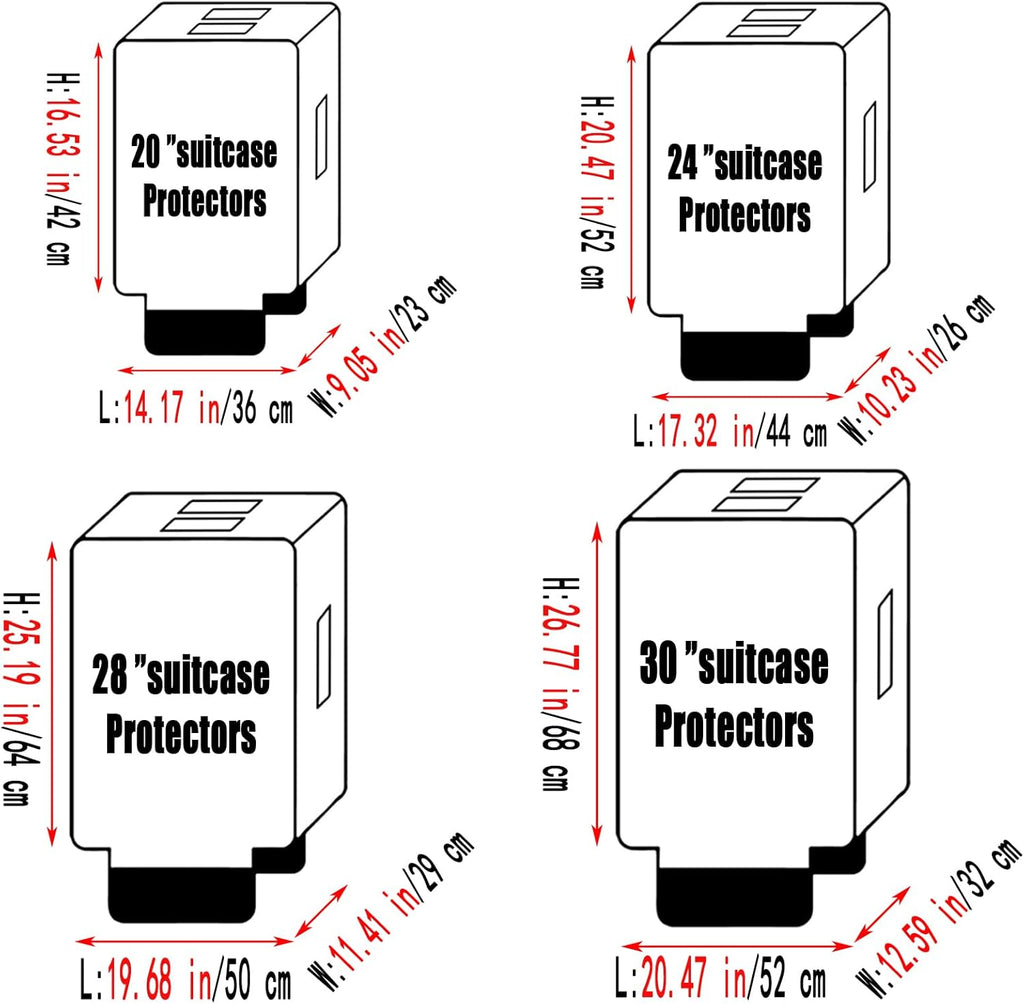 H:16.53 in/42 cm

20 "suitcase Protectors

L:14.17 in/36 cm

W:9.05 in/23 cm

H:20.47 in/52 cm

24 "suitcase Protectors

L:17.32 in/44 cm

W:10.23 in/26 cm

H:25.19 in/64 cm

28 "suitcase Protectors

L:19.68 in/50 cm

W:11.41 in/29 cm

H:26.77 in/68 cm

30 "suitcase Protectors

L:20.47 in/52 cm

W:12.59 in/32 cm