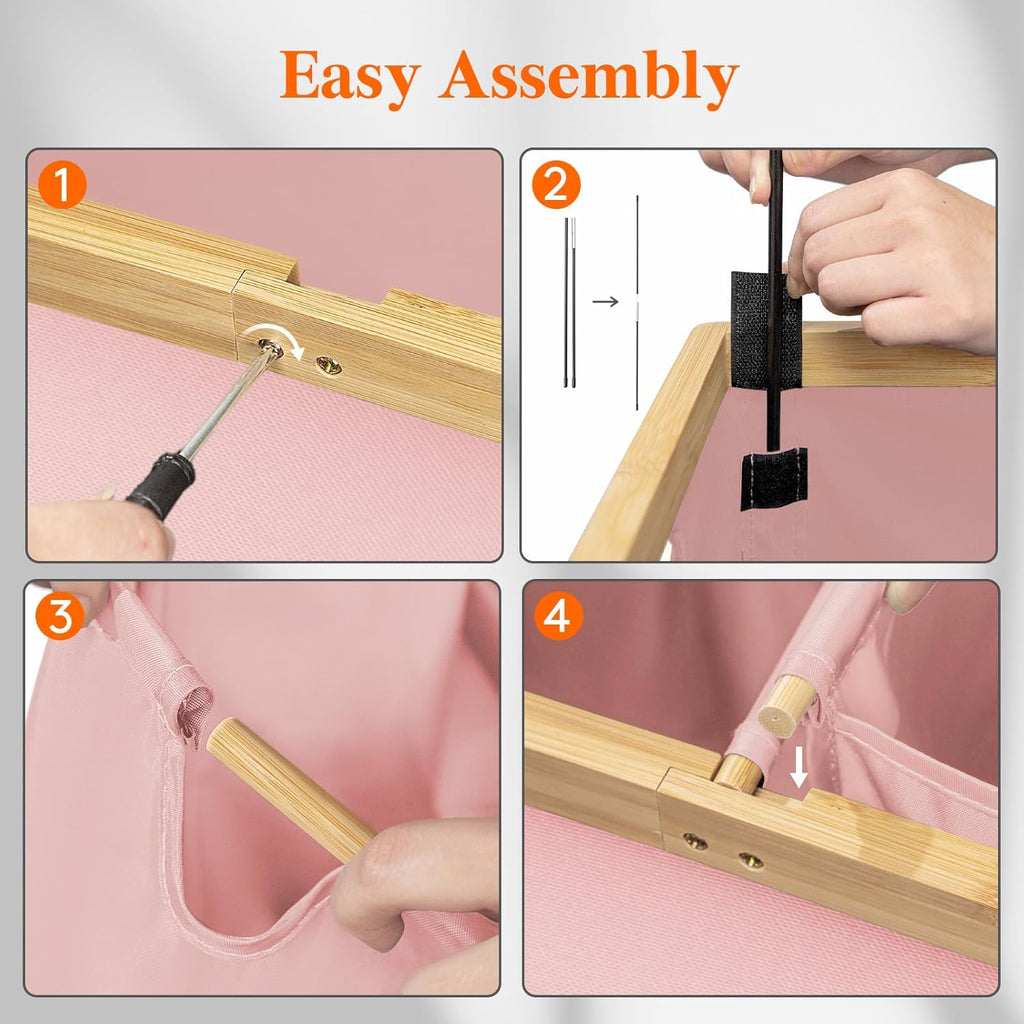 Easy Assembly

1

2

3

4