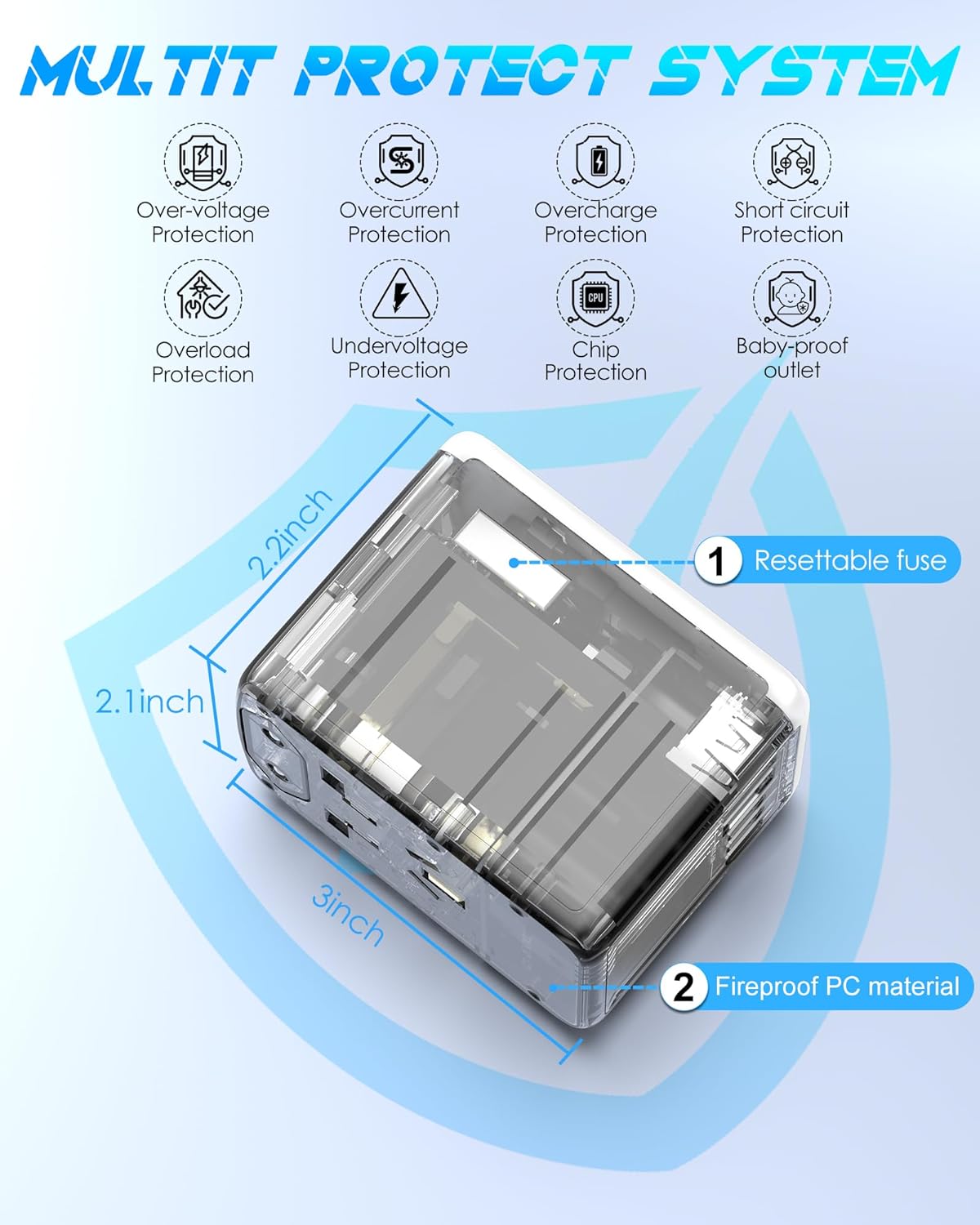 MULTIT PROTECT SYSTEM

Over-voltage Protection

Overcurrent Protection

Overcharge Protection

Short circuit Protection

Overload Protection

Undervoltage Protection

CPU

Chip Protection

Baby-proof outlet

2.2inch

2.1inch

3inch

1 Resettable fuse

2 Fireproof PC material