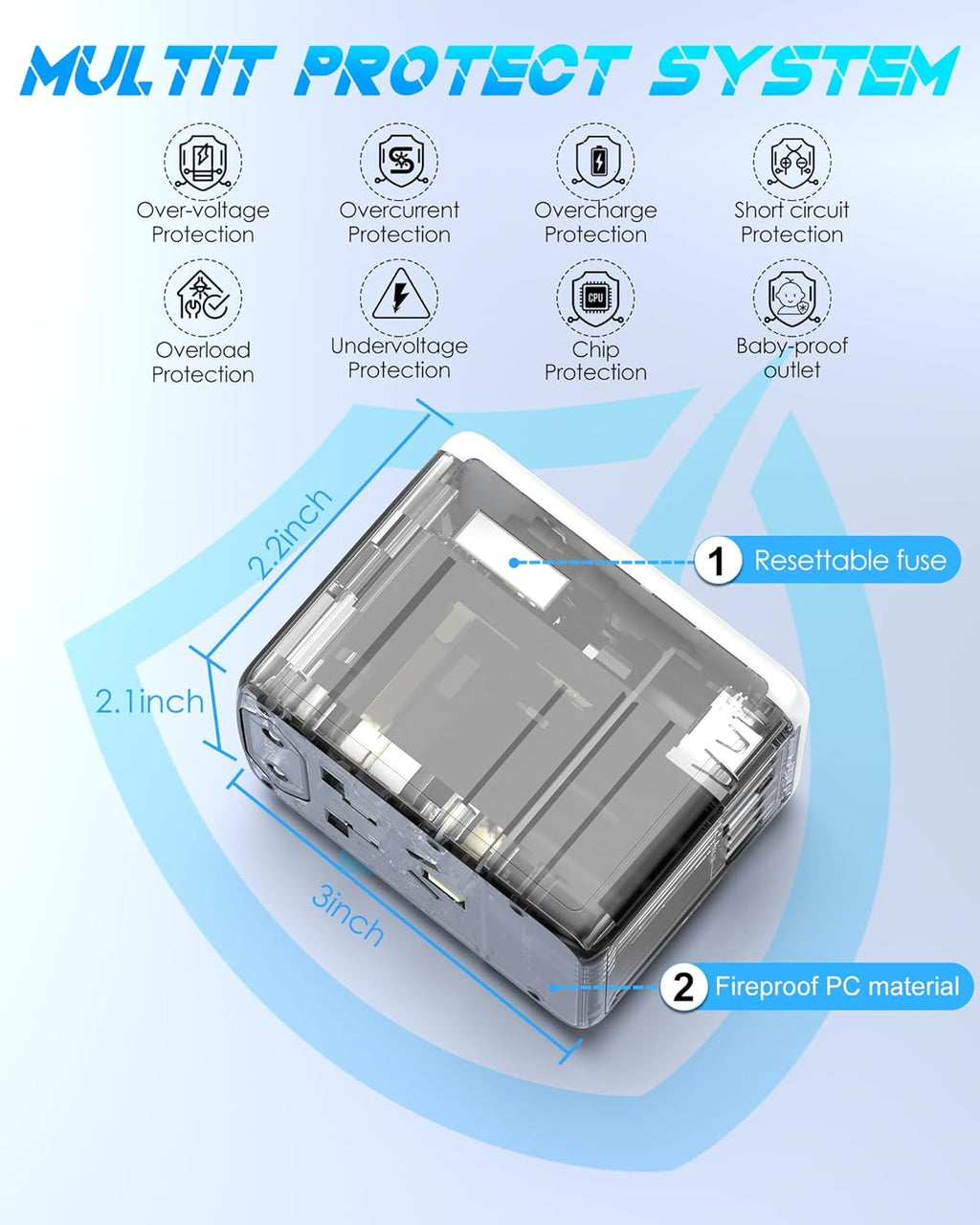 MULTIT PROTECT SYSTEM

Over-voltage Protection

Overcurrent Protection

Overcharge Protection

Short circuit Protection

Overload Protection

Undervoltage Protection

CPU

Chip Protection

Baby-proof outlet

2.2inch

2.1inch

3inch

1 Resettable fuse

2 Fireproof PC material